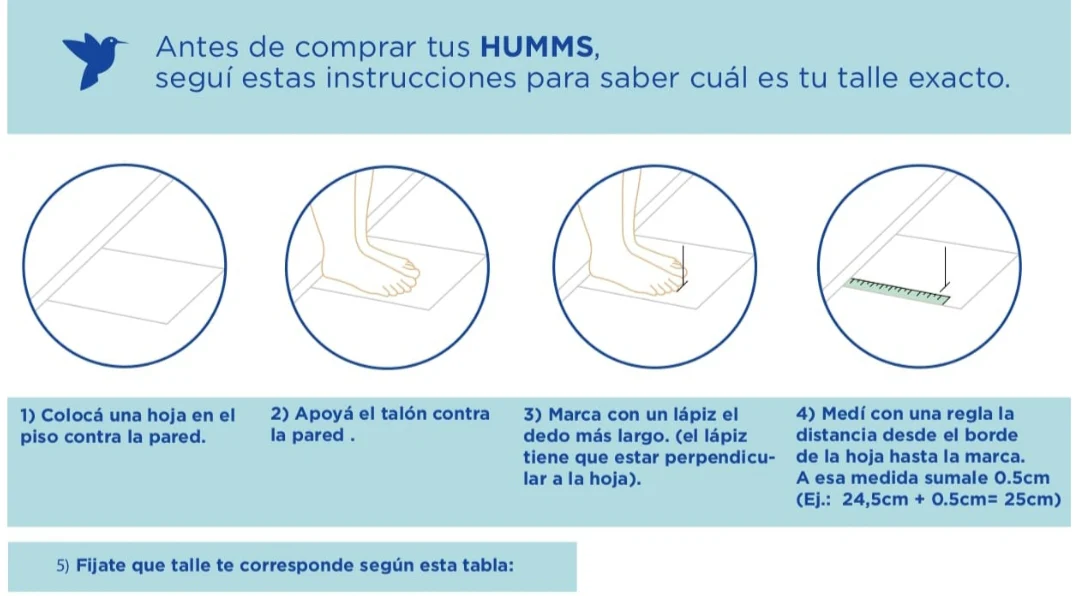 Antes de comprar tus **HUMMS**,
seguí estas instrucciones para saber cuál es tu talle exacto.

1) Colocá una hoja en el piso contra la pared.

2) Apoyá el talón contra la pared .

3) Marca con un lápiz el dedo más largo. (el lápiz tiene que estar perpendicular a la hoja).

4) Medí con una regla la distancia desde el borde de la hoja hasta la marca. A esa medida sumale 0.5cm (Ej.: 24,5cm + 0.5cm= 25cm)

5) Fijate que talle te corresponde según esta tabla: