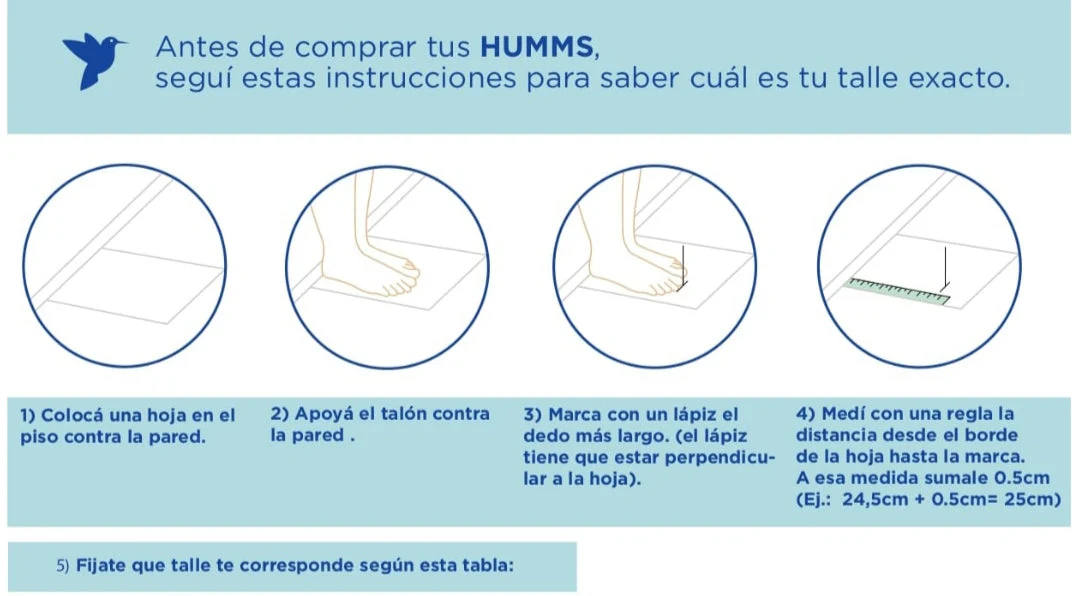 Antes de comprar tus **HUMMS**,
seguí estas instrucciones para saber cuál es tu talle exacto.

1) Colocá una hoja en el piso contra la pared.

2) Apoyá el talón contra la pared .

3) Marca con un lápiz el dedo más largo. (el lápiz tiene que estar perpendicular a la hoja).

4) Medí con una regla la distancia desde el borde de la hoja hasta la marca. A esa medida sumale 0.5cm (Ej.: 24,5cm + 0.5cm= 25cm)

5) Fijate que talle te corresponde según esta tabla: